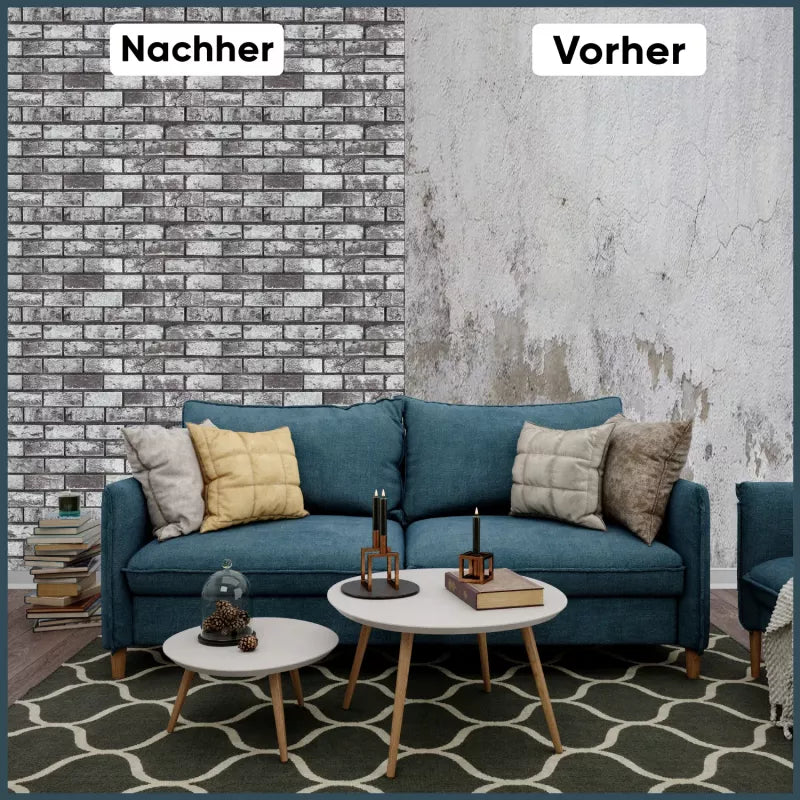 Nachher

Vorher