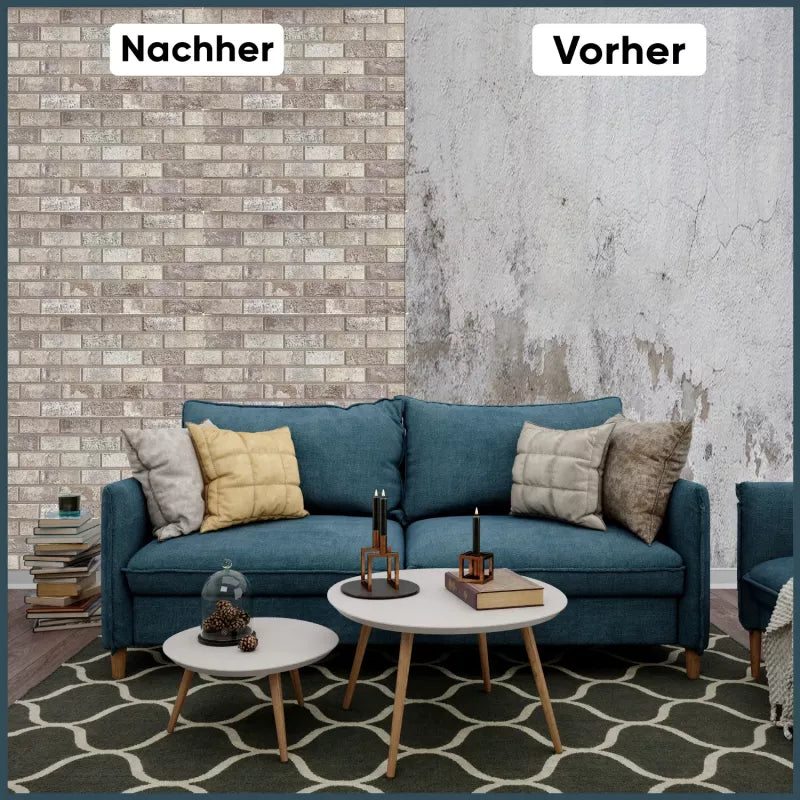 Nachher

Vorher